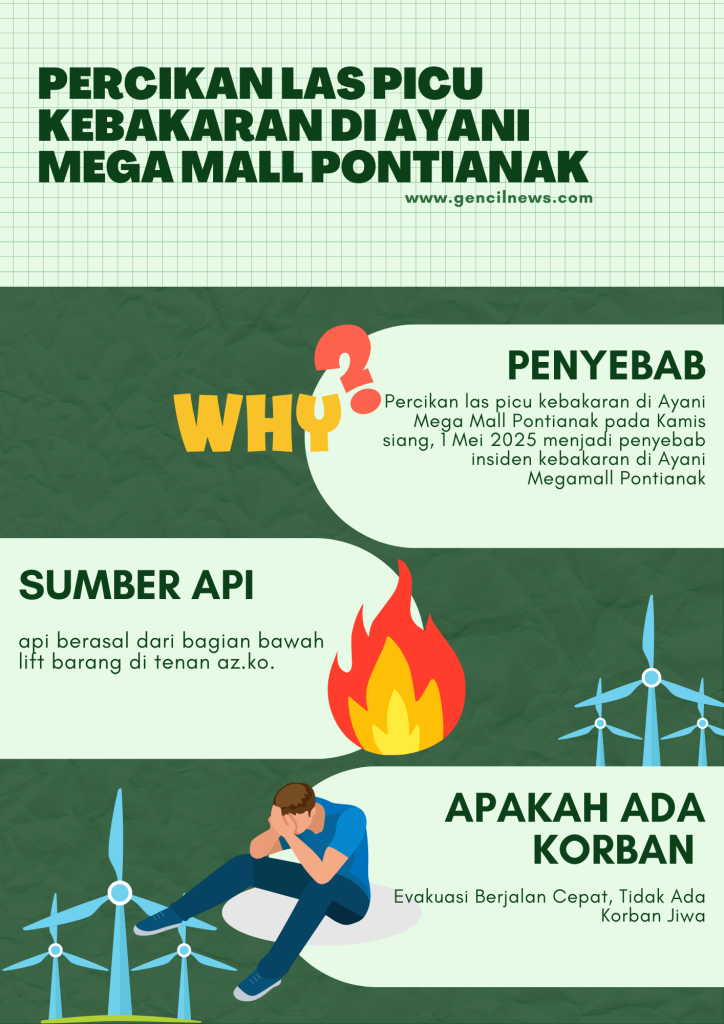 PERCIKAN LAS PICU KEBAKARAN DI AYANI MEGA MALL PONTIANAK

www.gencilnews.com

WHY?

PENYEBAB

Percikan las picu kebakaran di Ayani Mega Mall Pontianak pada Kamis siang, 1 Mei 2025 menjadi penyebab insiden kebakaran di Ayani Megamall Pontianak

SUMBER API

api berasal dari bagian bawah lift barang di tenan az.ko.

APAKAH ADA KORBAN

Evakuasi Berjalan Cepat, Tidak Ada Korban Jiwa